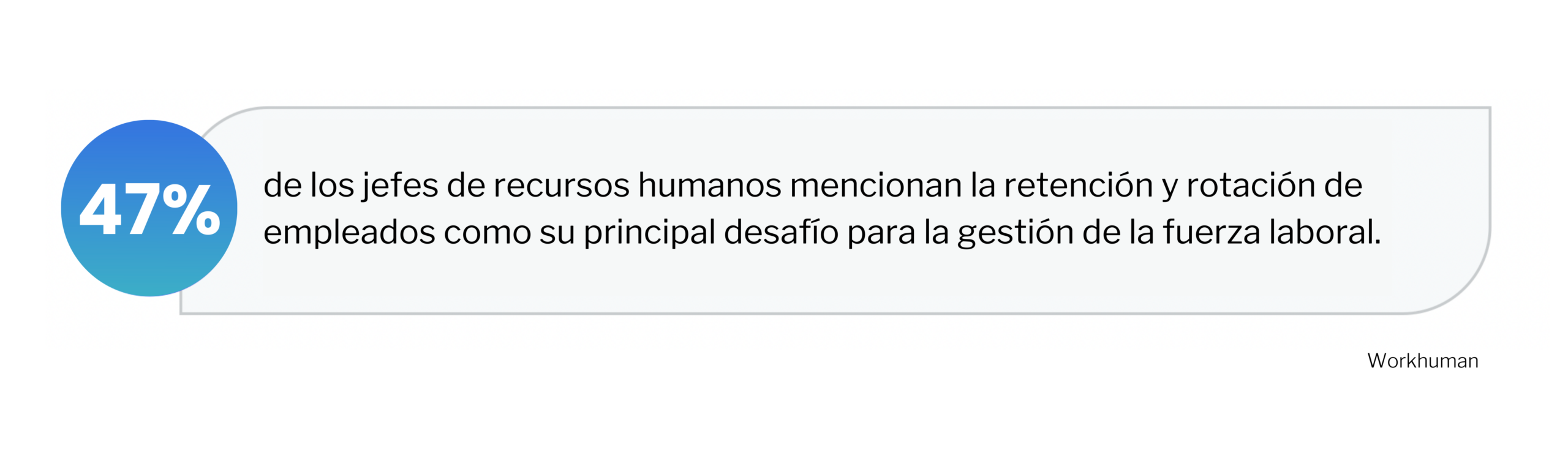 47%

de los jefes de recursos humanos mencionan la retención y rotación de empleados como su principal desafío para la gestión de la fuerza laboral.

Workhuman