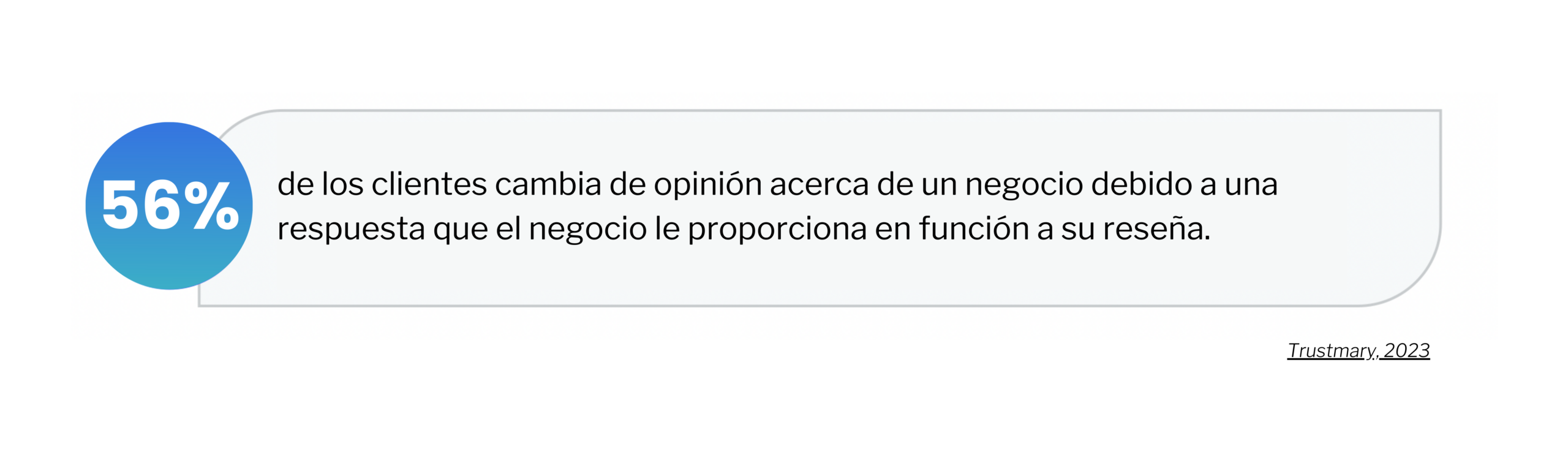 56%

de los clientes cambia de opinión acerca de un negocio debido a una respuesta que el negocio le proporciona en función a su reseña.

Trustmary, 2023