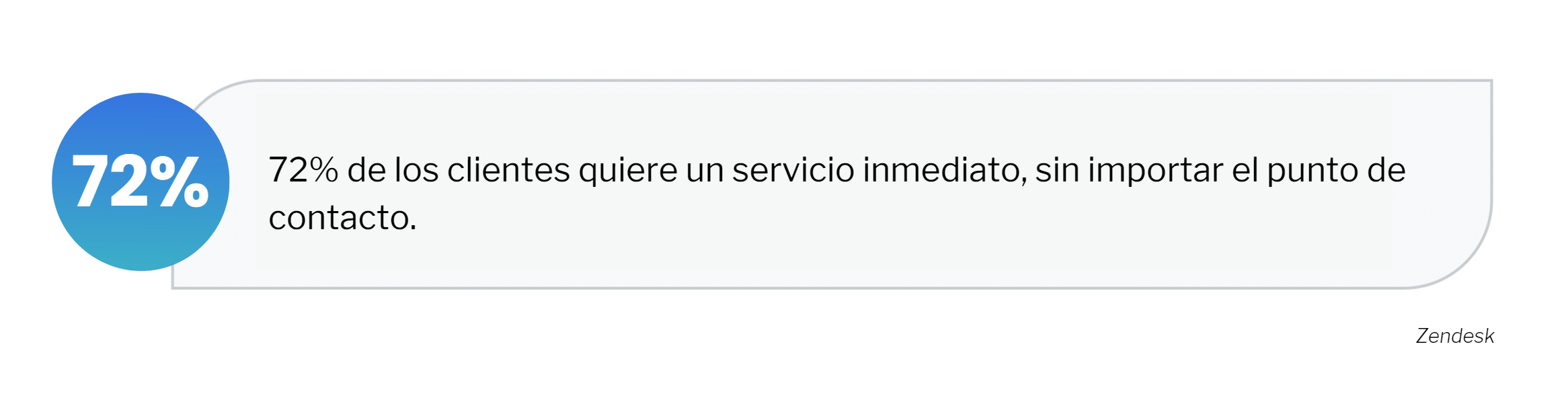 72%

72% de los clientes quiere un servicio inmediato, sin importar el punto de contacto.

Zendesk