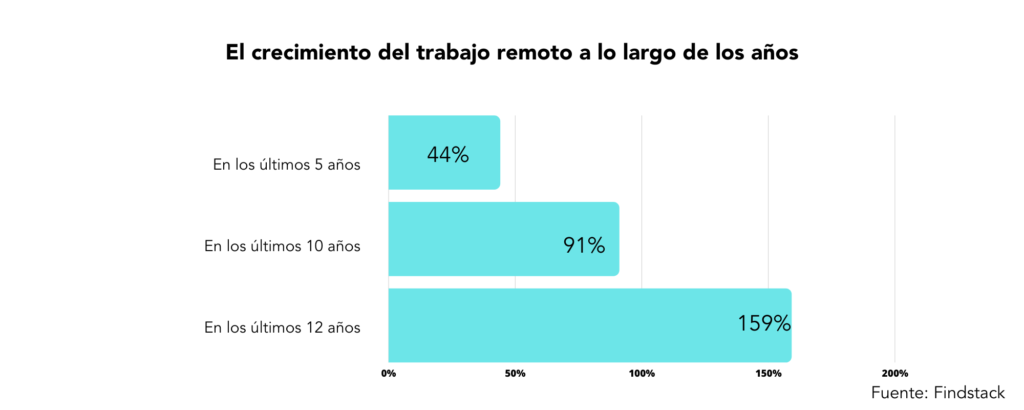 El crecimiento del trabajo remoto a lo largo de los años

En los últimos 5 años
44%

En los últimos 10 años
91%

En los últimos 12 años
159%

0%
50%
100%
150%
200%

Fuente: Findstack